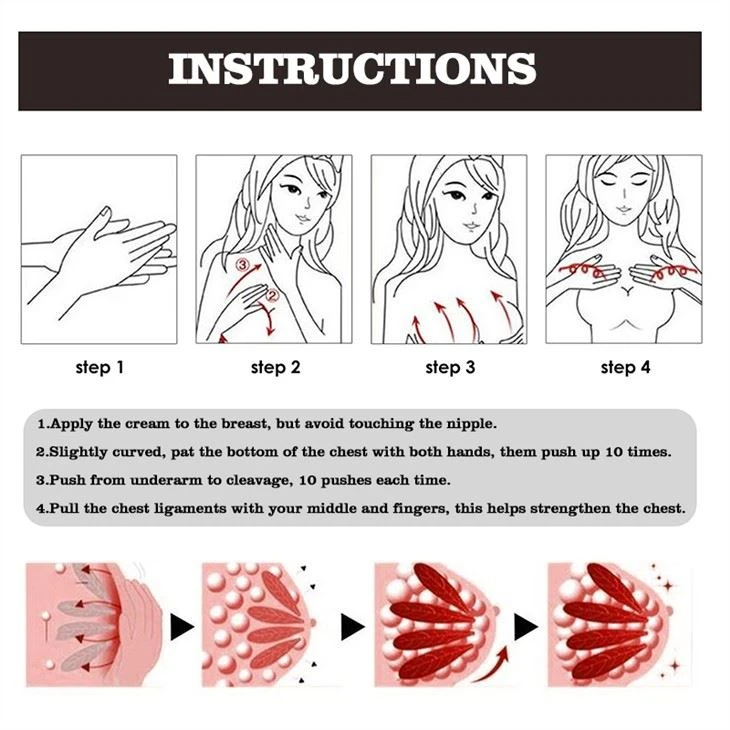 INSTRUCTIONS

③

②

step 1

step 2

step 3

step 4

1.Apply the cream to the breast, but avoid touching the nipple.

2.Slightly curved, pat the bottom of the chest with both hands, them push up 10 times.

3.Push from underarm to cleavage, 10 pushes each time.

4.Pull the chest ligaments with your middle and fingers, this helps strengthen the chest.